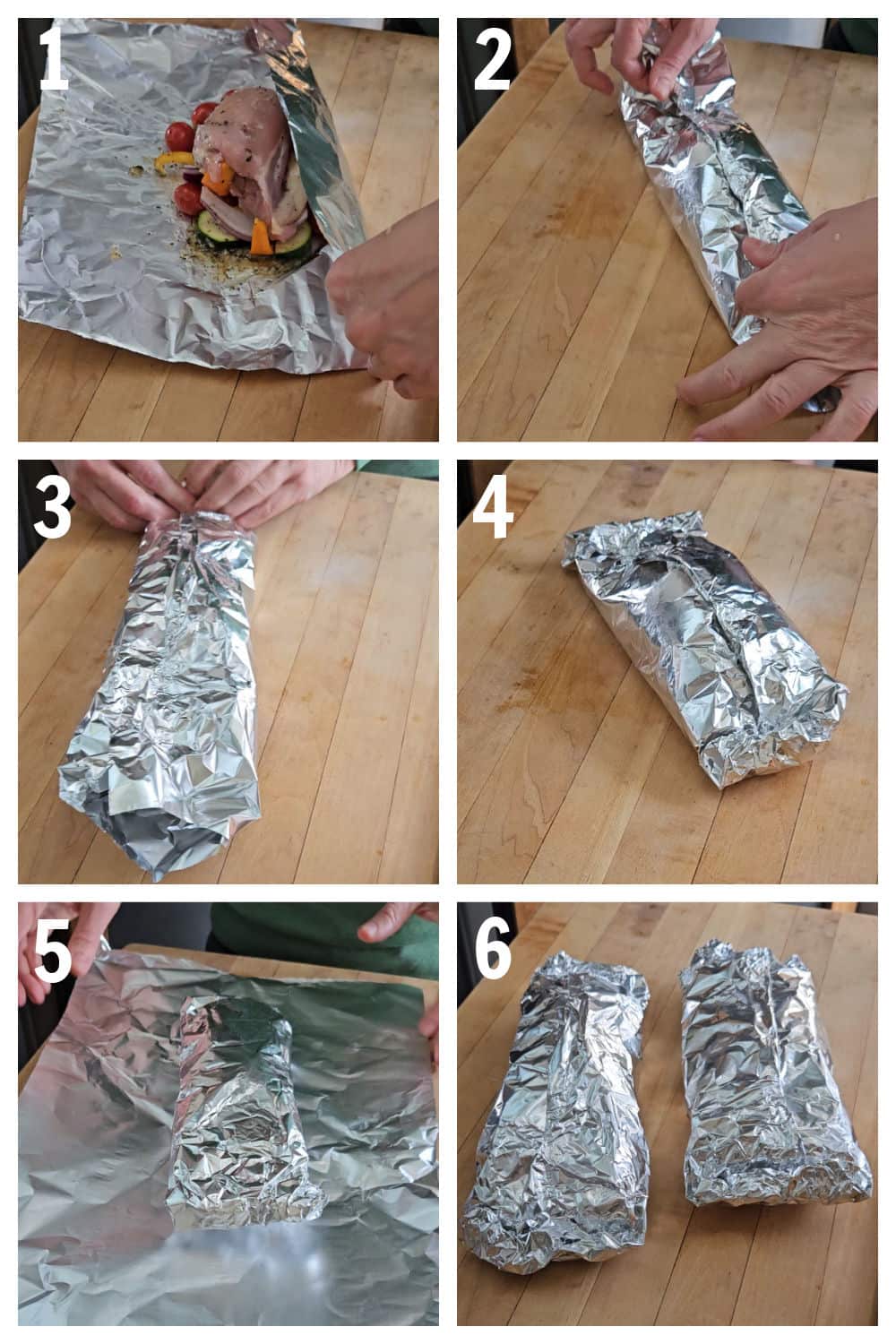 1

2

3

4

5

6